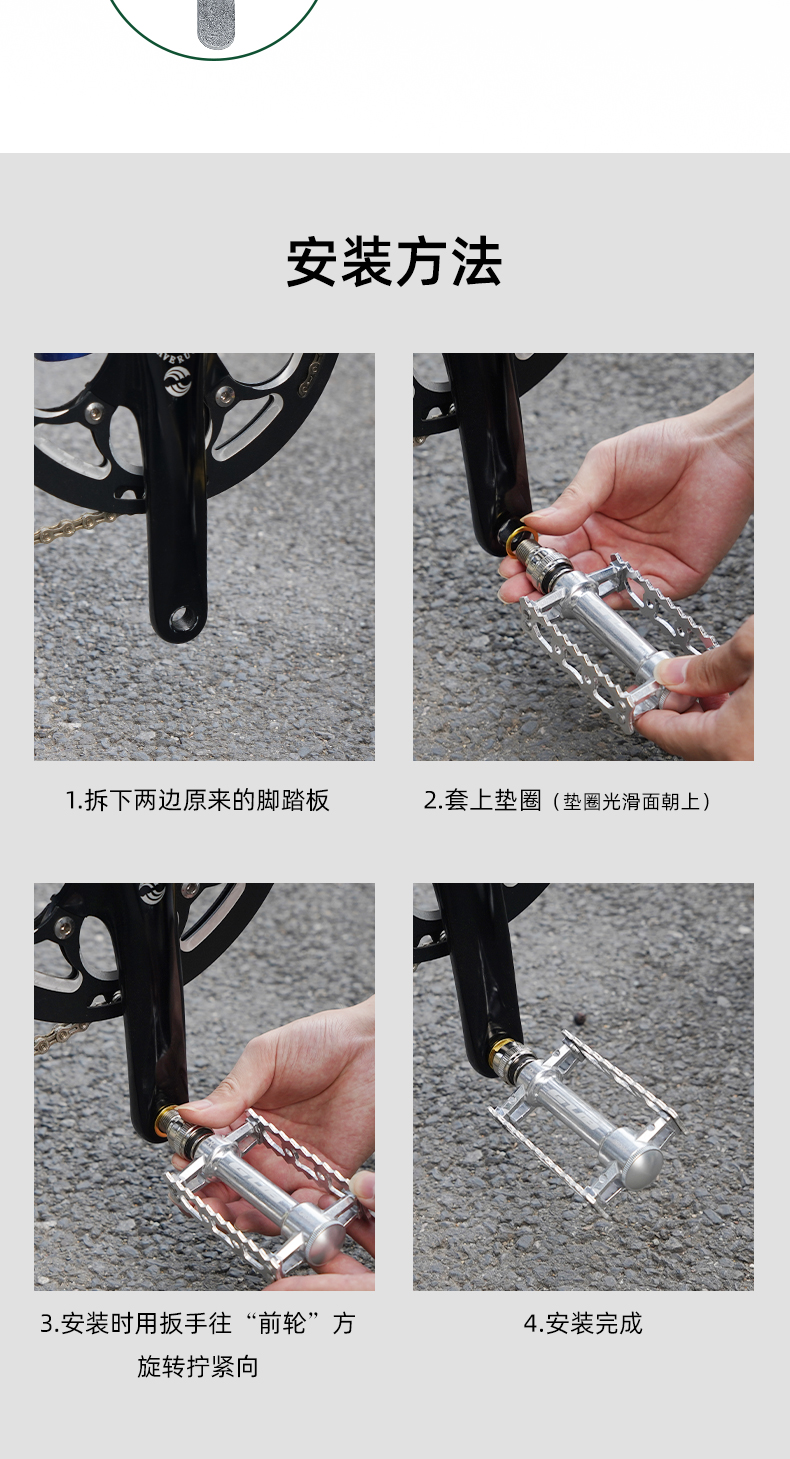 安装方法

1.拆下两边原来的脚踏板

2.套上垫圈（垫圈光滑面朝上）

3.安装时用扳手往“前轮”方旋转拧紧向

4.安装完成